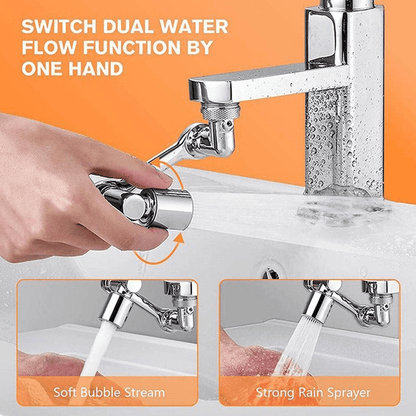 SWITCH DUAL WATER FLOW FUNCTION BY ONE HAND

Soft Bubble Stream

Strong Rain Sprayer